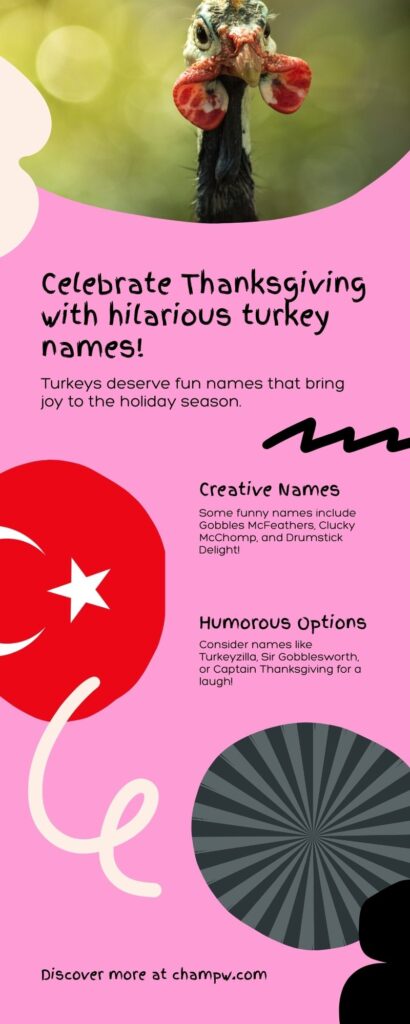 Celebrate Thanksgiving with hilarious turkey names!

Turkeys deserve fun names that bring joy to the holiday season.

Creative Names

Some funny names include Gobbles McFeathers, Clucky McChomp, and Drumstick Delight!

Humorous Options

Consider names like Turkeyzilla, Sir Gobblesworth, or Captain Thanksgiving for a laugh!

Discover more at champw.com