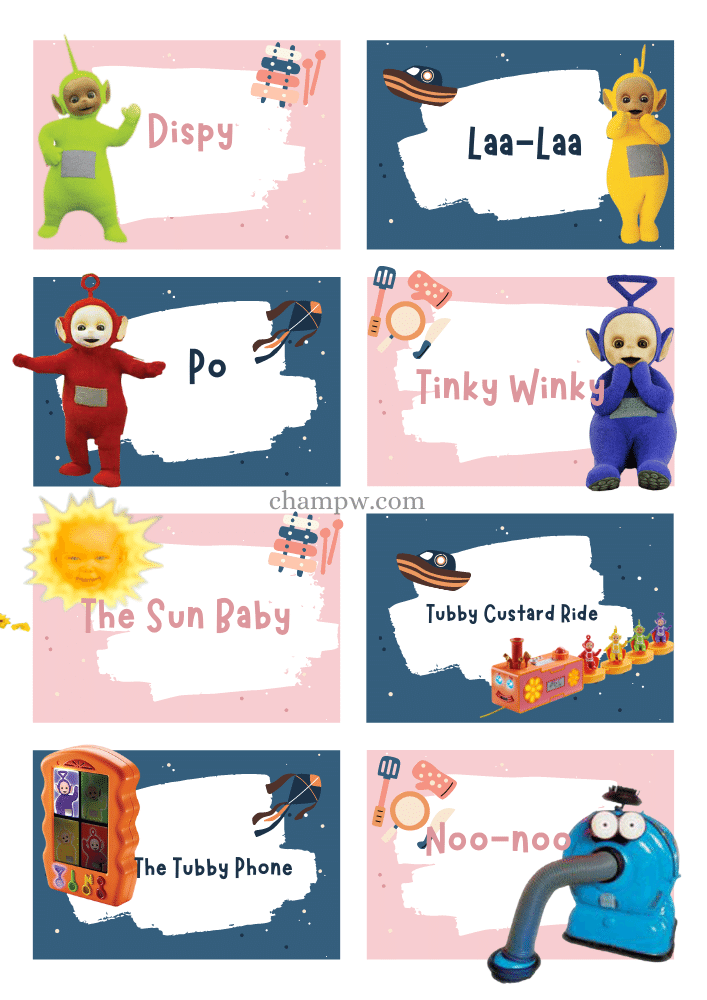 Dispy

Laa-Laa

Po

Tinky Winky

champw.com

The Sun Baby

Tubby Custard Ride

The Tubby Phone

Noo-noo