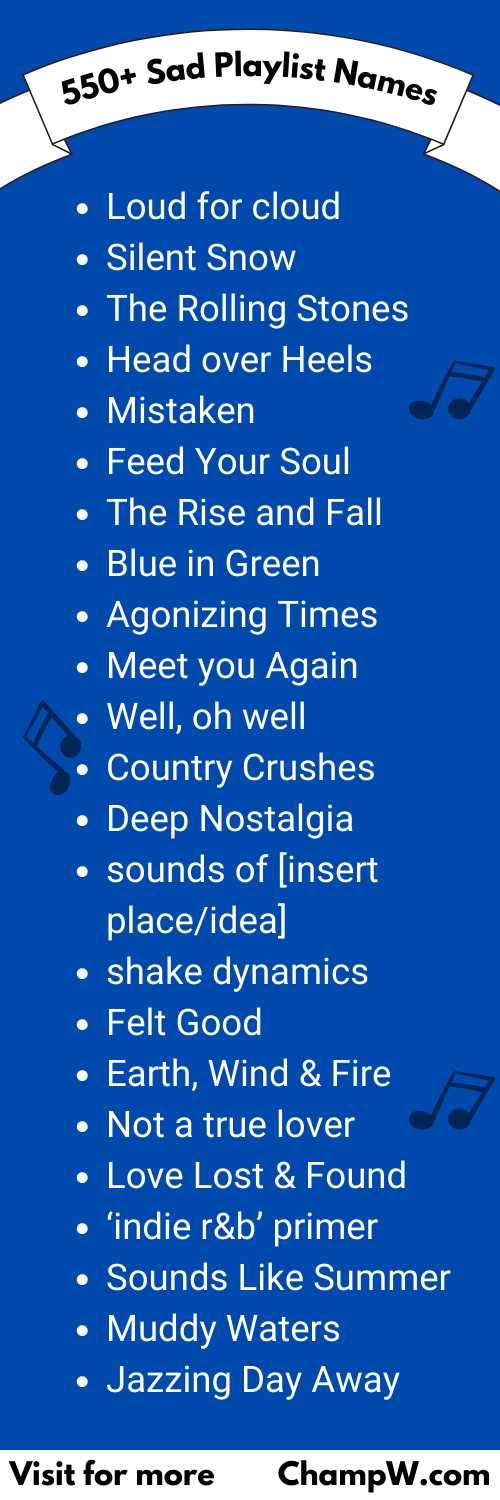 550+ Sad Playlist Names

• Loud for cloud
• Silent Snow
• The Rolling Stones
• Head over Heels
• Mistaken
• Feed Your Soul
• The Rise and Fall
• Blue in Green
• Agonizing Times
• Meet you Again
• Well, oh well
• Country Crushes
• Deep Nostalgia
• sounds of [insert place/idea]
• shake dynamics
• Felt Good
• Earth, Wind & Fire
• Not a true lover
• Love Lost & Found
• 'indie r&b' primer
• Sounds Like Summer
• Muddy Waters
• Jazzing Day Away

Visit for more ChampW.com