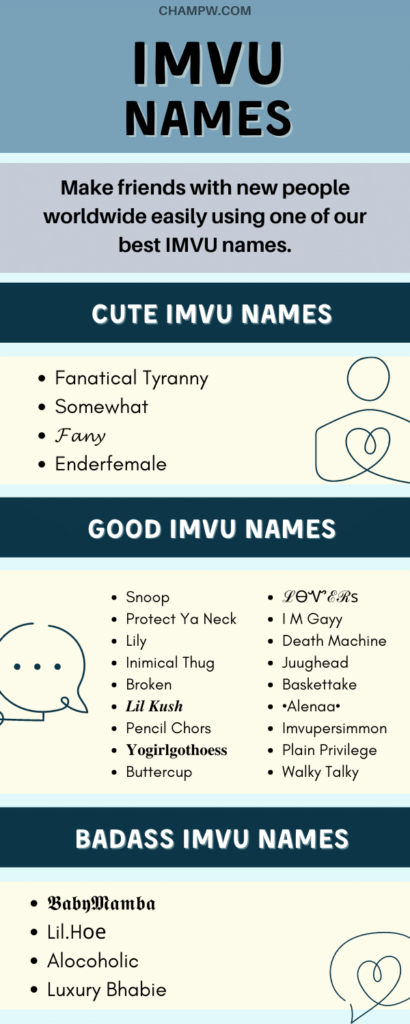 CHAMPW.COM

IMVU NAMES

Make friends with new people worldwide easily using one of our best IMVU names.

CUTE IMVU NAMES

- Fanatical Tyranny
- Somewhat
- 𝓕𝓪𝓷𝔂
- Enderfemale

GOOD IMVU NAMES

- Snoop
- Protect Ya Neck
- Lily
- Inimical Thug
- Broken
- Lil Kush
- Pencil Chors
- Yogirlgothoess
- Buttercup

- 𝓛𝓞𝓥𝓔𝓡s
- I M Gayy
- Death Machine
- Juughead
- Baskettake
- •Alenaa•
- Imvupersimmon
- Plain Privilege
- Walky Talky

BADASS IMVU NAMES

- 𝕭𝖆𝖇𝖞𝕸𝖆𝖒𝖇𝖆
- Lil.Hoe
- Alocoholic
- Luxury Bhabie