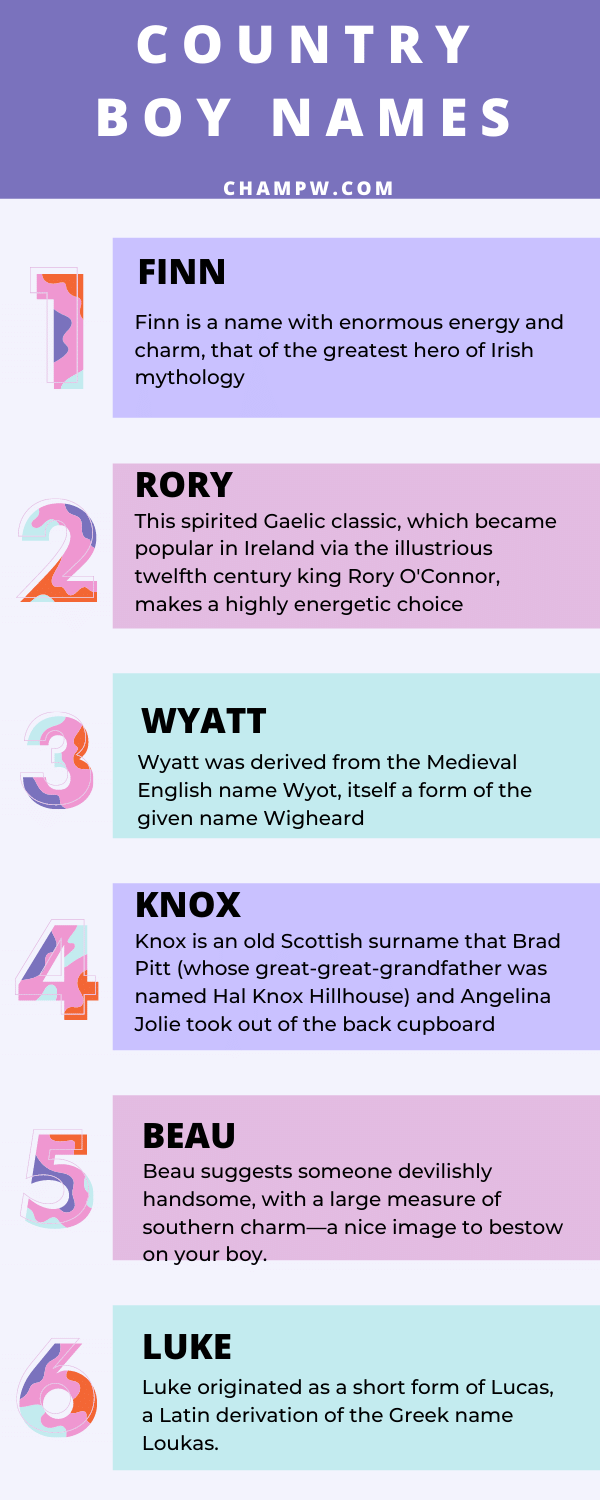 COUNTRY BOY NAMES

CHAMPW.COM

1

FINN

Finn is a name with enormous energy and charm, that of the greatest hero of Irish mythology

2

RORY

This spirited Gaelic classic, which became popular in Ireland via the illustrious twelfth century king Rory O'Connor, makes a highly energetic choice

3

WYATT

Wyatt was derived from the Medieval English name Wyot, itself a form of the given name Wigheard

4

KNOX

Knox is an old Scottish surname that Brad Pitt (whose great-great-grandfather was named Hal Knox Hillhouse) and Angelina Jolie took out of the back cupboard

5

BEAU

Beau suggests someone devilishly handsome, with a large measure of southern charm—a nice image to bestow on your boy.

6

LUKE

Luke originated as a short form of Lucas, a Latin derivation of the Greek name Loukas.